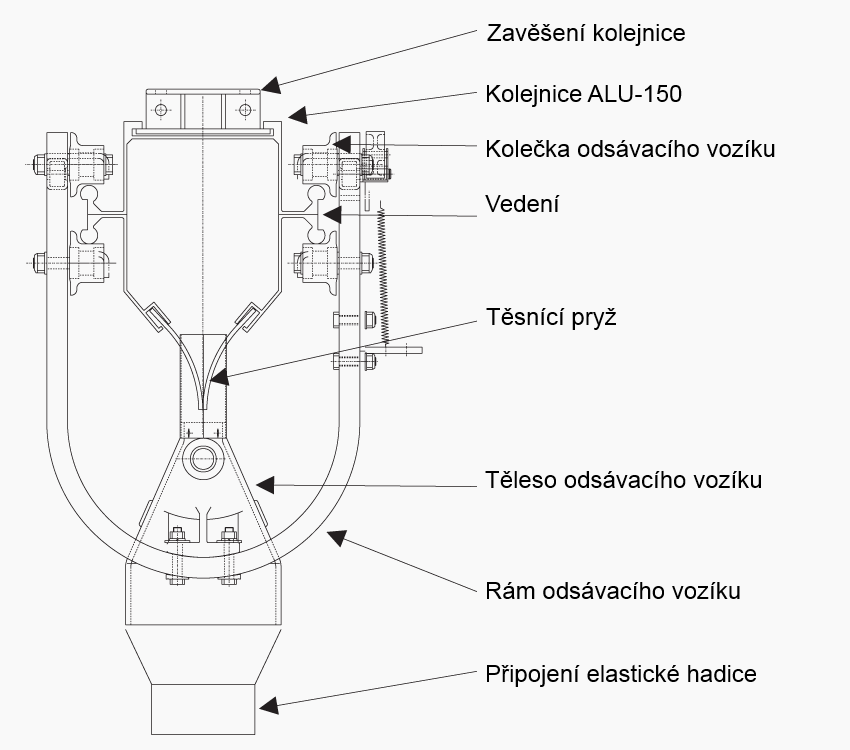 Zavěšení kolejnice

Kolejnice ALU-150

Kolečka odsávacího vozíku

Vedení

Těsnící pryž

Těleso odsávacího vozíku

Rám odsávacího vozíku

Připojení elastické hadice